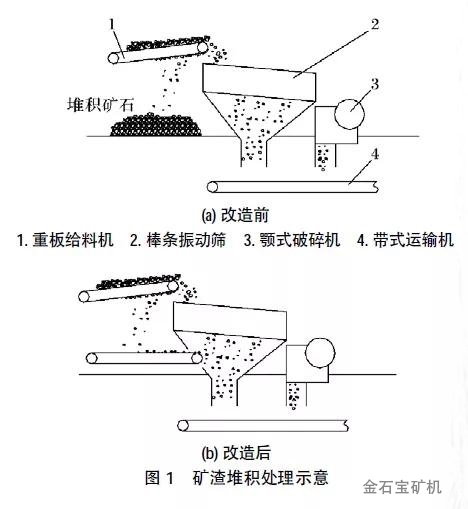 1

2

3

堆积矿石

4

(a) 改造前

1. 重板给料机　2. 棒条振动筛　3. 颚式破碎机　4. 带式运输机

(b) 改造后

图 1　矿渣堆积处理示意

金石宝矿机